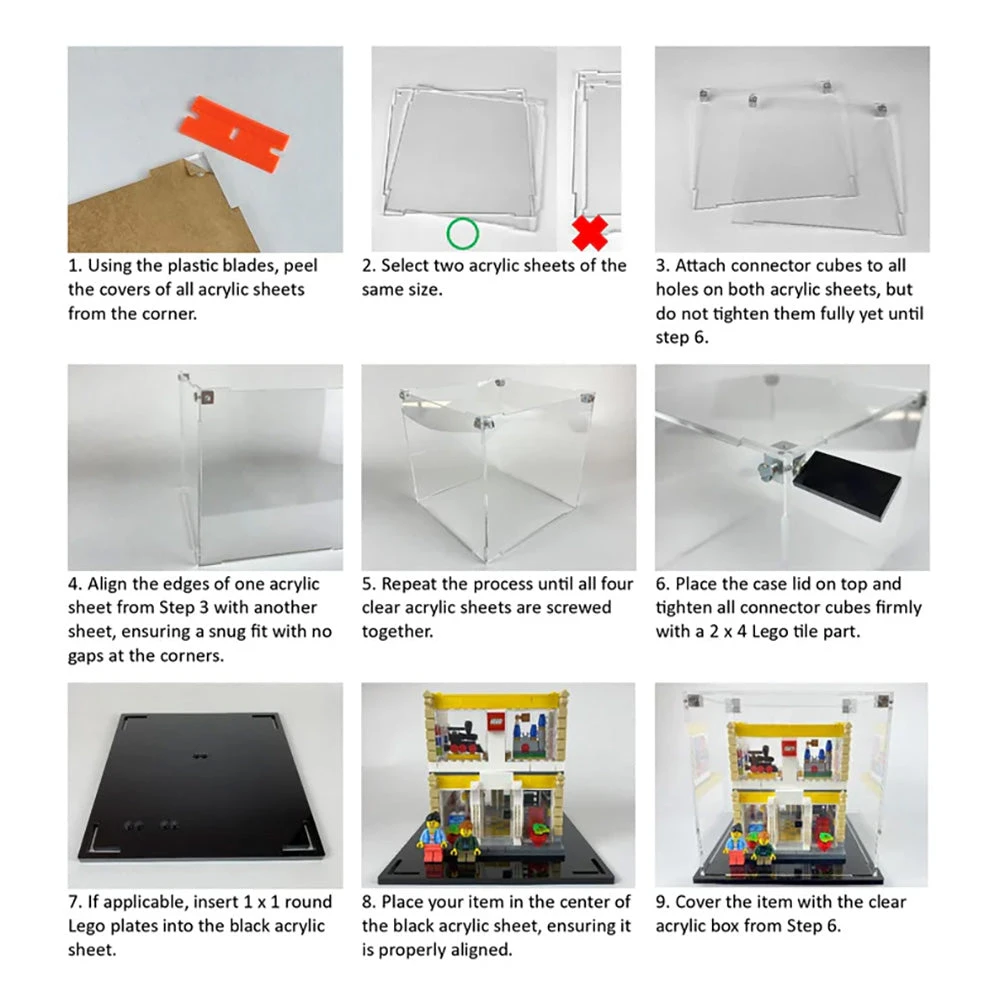 1. Using the plastic blades, peel the covers of all acrylic sheets from the corner.

2. Select two acrylic sheets of the same size.

3. Attach connector cubes to all holes on both acrylic sheets, but do not tighten them fully yet until step 6.

4. Align the edges of one acrylic sheet from Step 3 with another sheet, ensuring a snug fit with no gaps at the corners.

5. Repeat the process until all four clear acrylic sheets are screwed together.

6. Place the case lid on top and tighten all connector cubes firmly with a 2 x 4 Lego tile part.

7. If applicable, insert 1 x 1 round Lego plates into the black acrylic sheet.

8. Place your item in the center of the black acrylic sheet, ensuring it is properly aligned.

9. Cover the item with the clear acrylic box from Step 6.